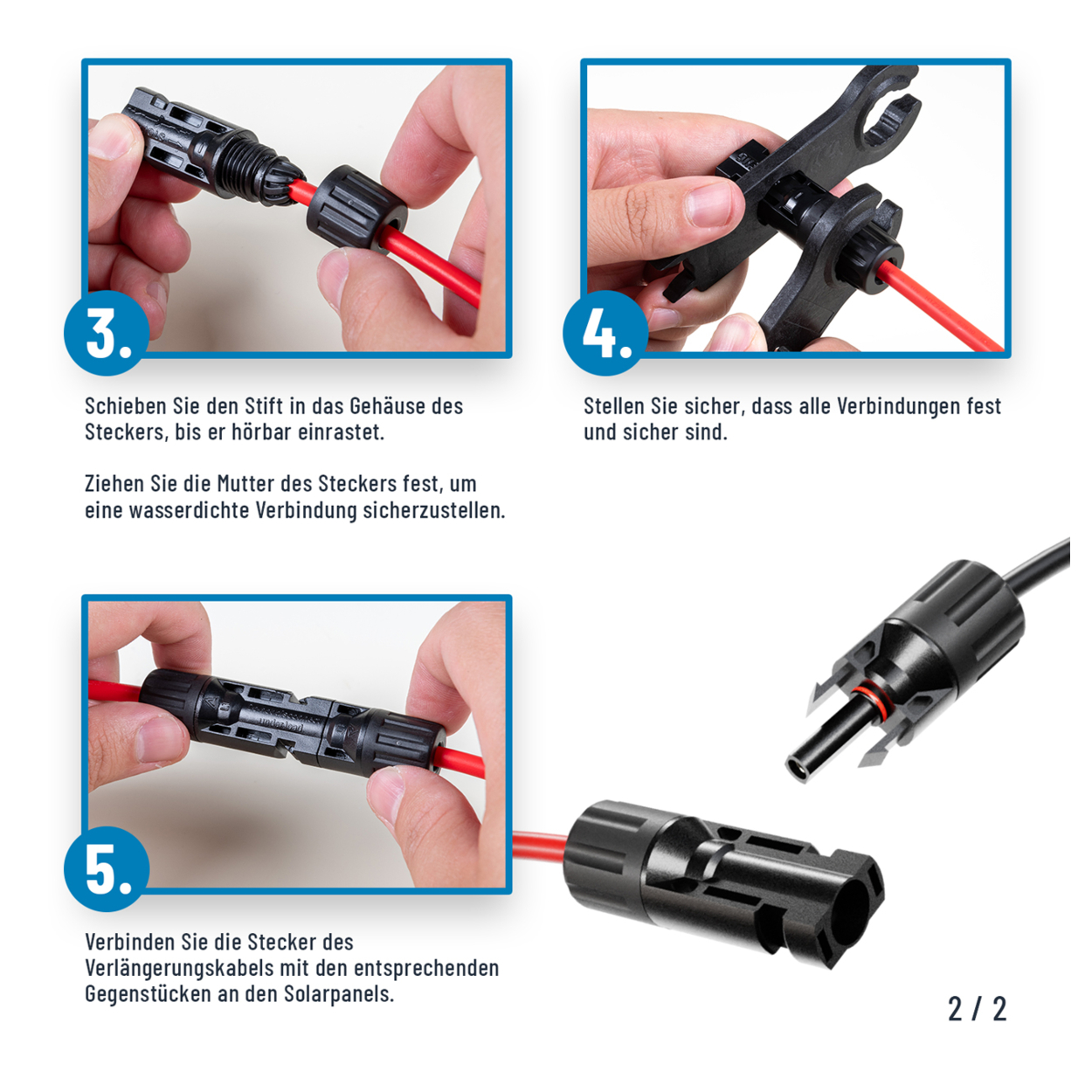 3.

Schieben Sie den Stift in das Gehäuse des Steckers, bis er hörbar einrastet.

Ziehen Sie die Mutter des Steckers fest, um eine wasserdichte Verbindung sicherzustellen.

4.

Stellen Sie sicher, dass alle Verbindungen fest und sicher sind.

5.

Verbinden Sie die Stecker des Verlängerungskabels mit den entsprechenden Gegenstücken an den Solarpanels.

2 / 2