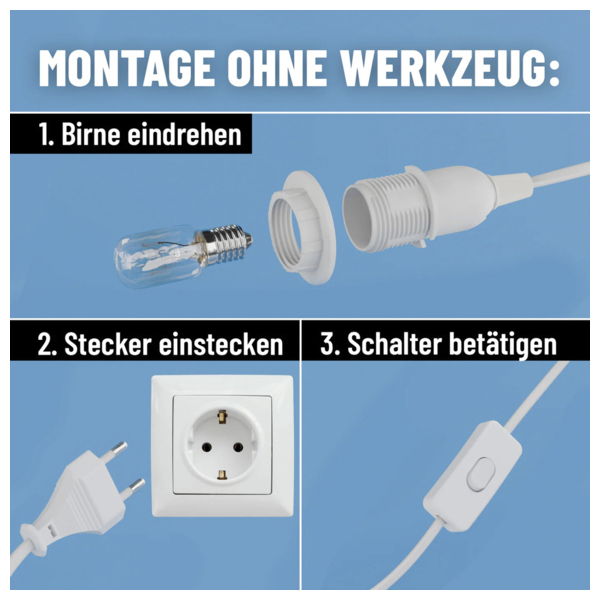 MONTAGE OHNE WERKZEUG:

1. Birne eindrehen

2. Stecker einstecken

3. Schalter betätigen