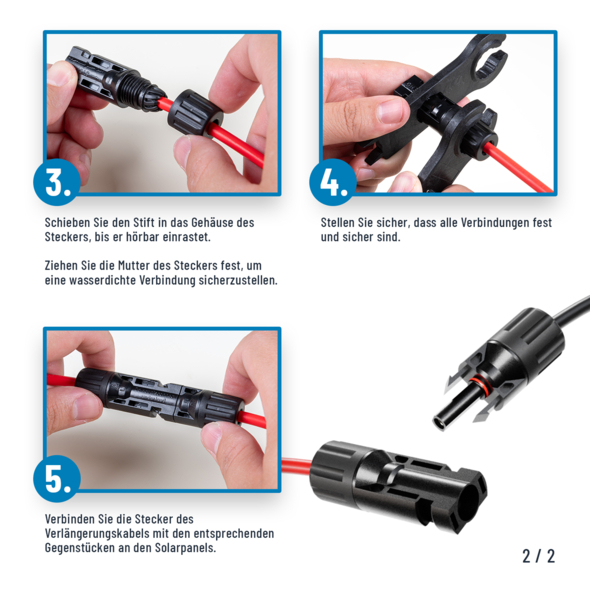 3.

Schieben Sie den Stift in das Gehäuse des Steckers, bis er hörbar einrastet.

Ziehen Sie die Mutter des Steckers fest, um eine wasserdichte Verbindung sicherzustellen.

4.

Stellen Sie sicher, dass alle Verbindungen fest und sicher sind.

5.

Verbinden Sie die Stecker des Verlängerungskabels mit den entsprechenden Gegenstücken an den Solarpanels.

2 / 2